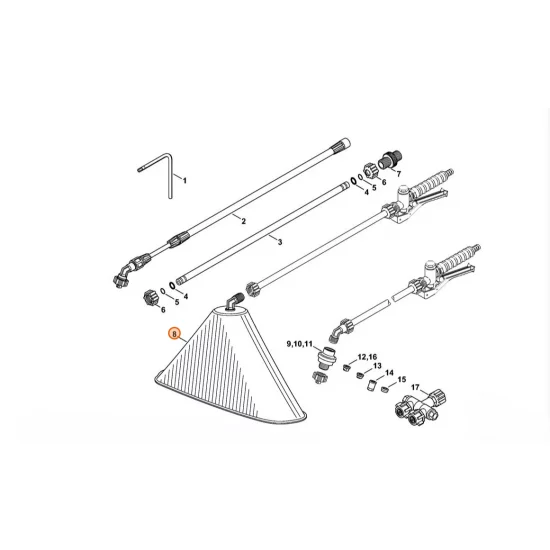 1
2
3
4
5
6
7
4
5
6
8
9,10,11
12,16
13
14
15
17